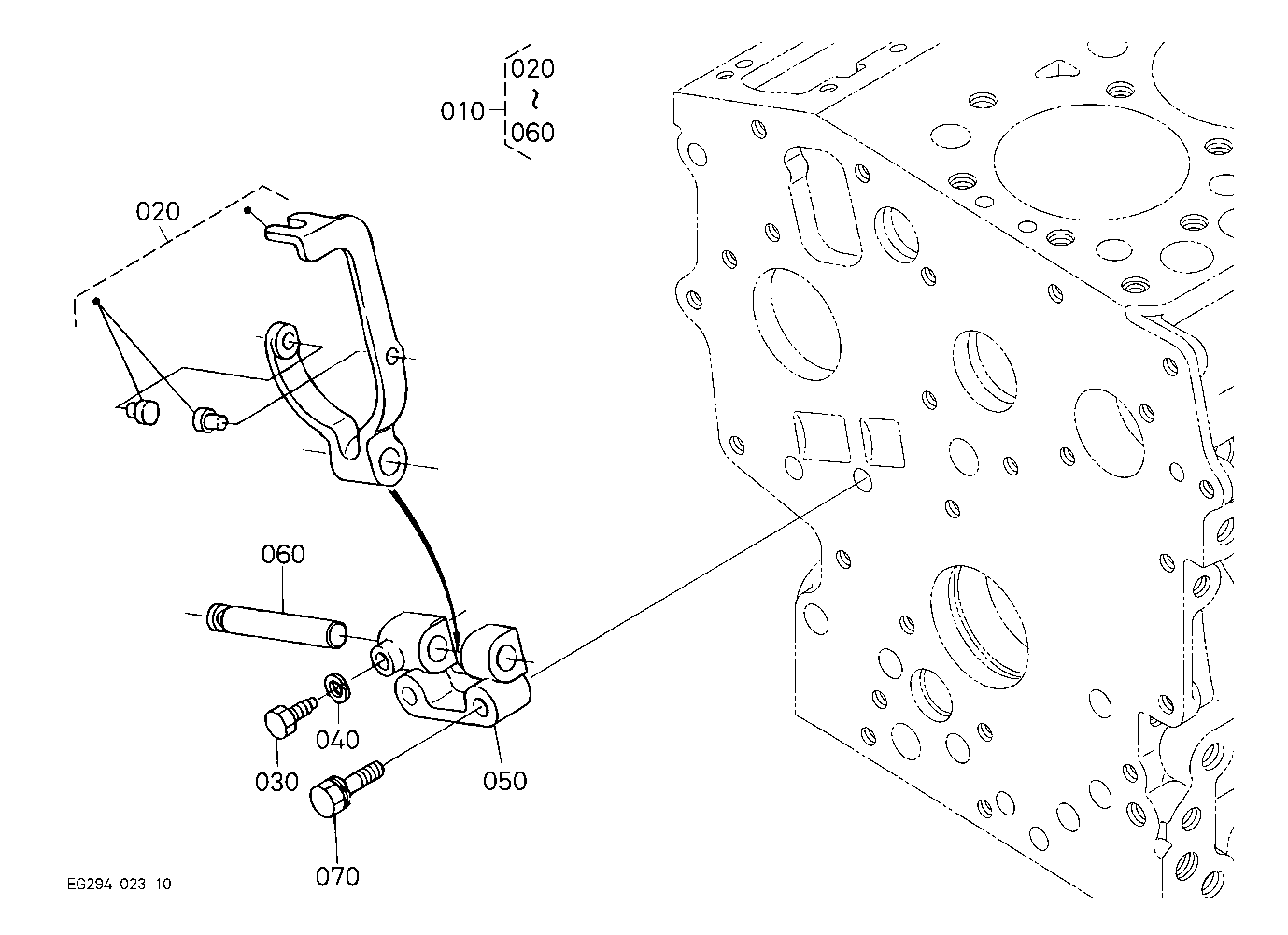 010
020
~
060

020

060

040

030

050

070

EG294-023-10